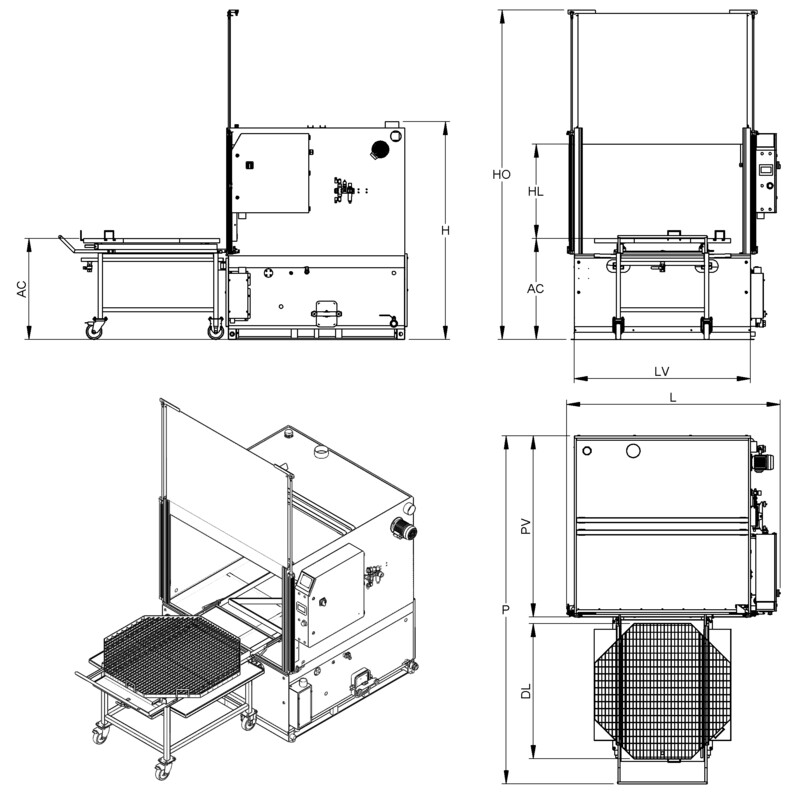 AC
H
HO
HL
AC
LV
L
PV
P
DL