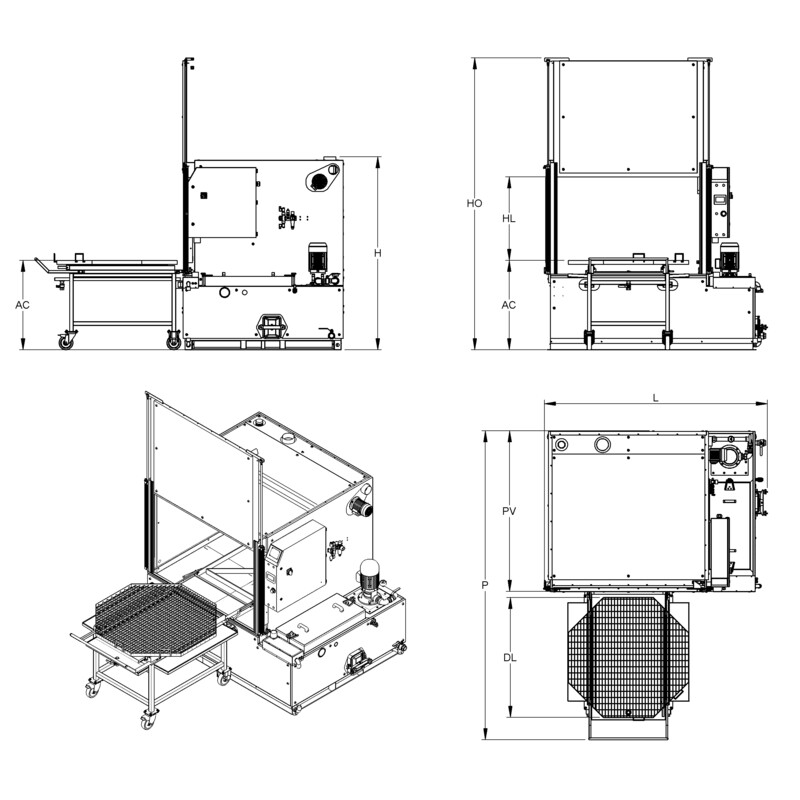 AC
H
HO
HL
AC
L
PV
P
DL