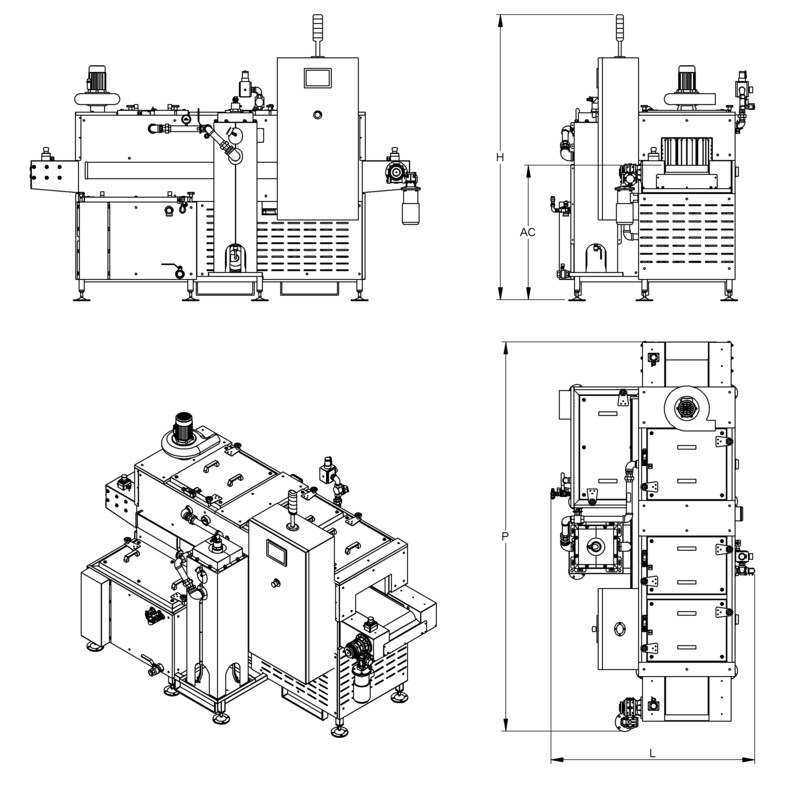 H

AC

P

L