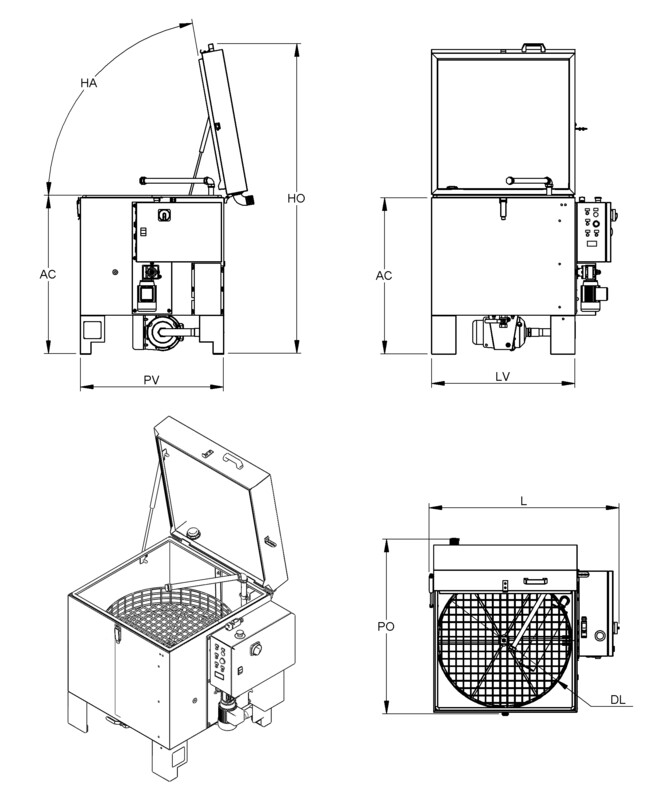 HA
HO
AC
PV
AC
LV
L
PO
DL